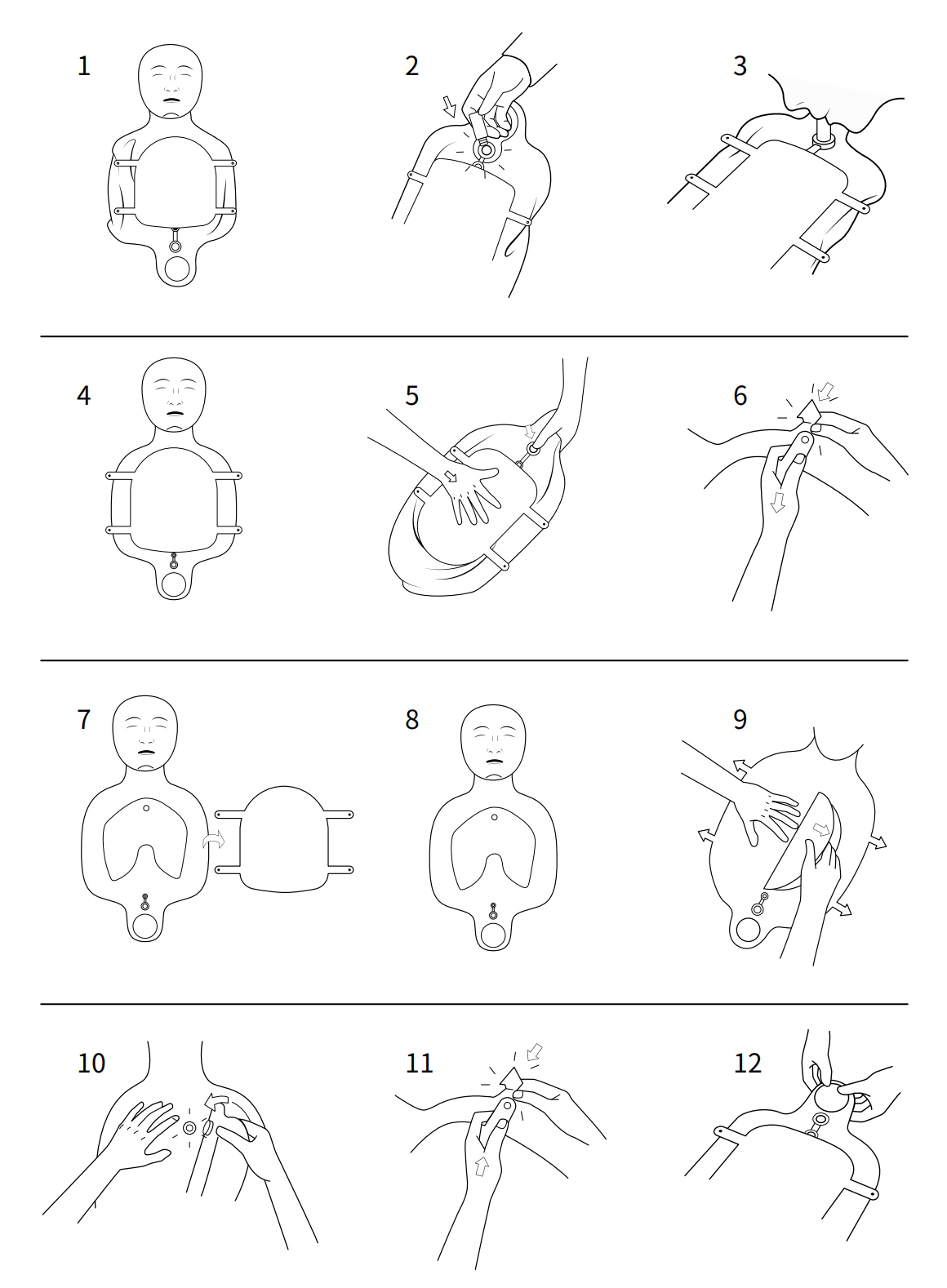 1

2

3

4

5

6

7

8

9

10

11

12